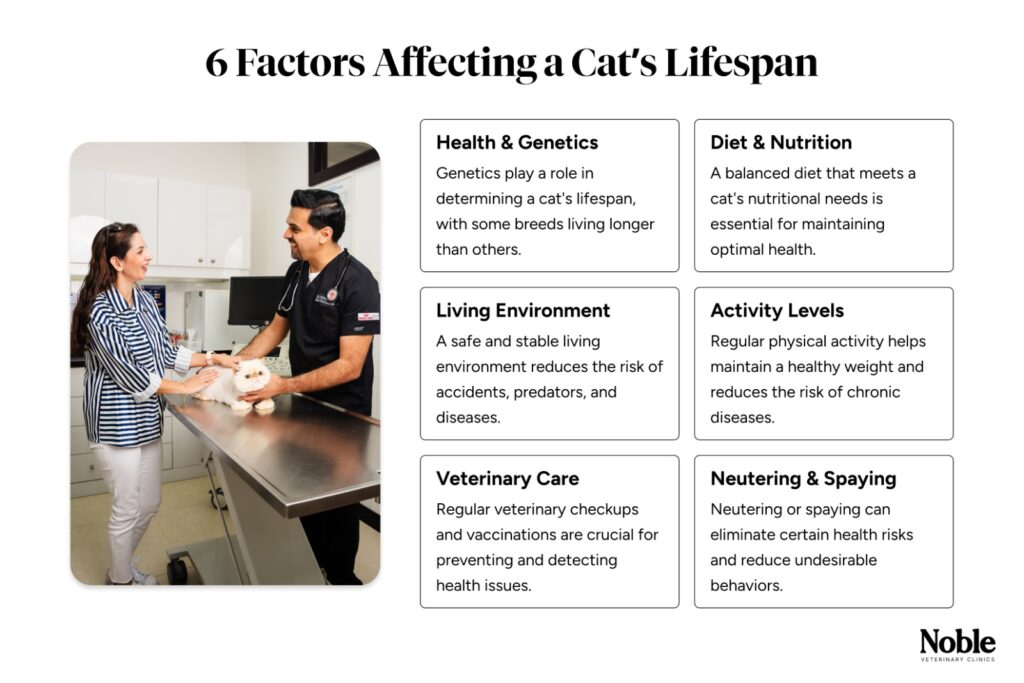 6 Factors Affecting a Cat's Lifespan

Health & Genetics
Genetics play a role in determining a cat's lifespan, with some breeds living longer than others.

Diet & Nutrition
A balanced diet that meets a cat's nutritional needs is essential for maintaining optimal health.

Living Environment
A safe and stable living environment reduces the risk of accidents, predators, and diseases.

Activity Levels
Regular physical activity helps maintain a healthy weight and reduces the risk of chronic diseases.

Veterinary Care
Regular veterinary checkups and vaccinations are crucial for preventing and detecting health issues.

Neutering & Spaying
Neutering or spaying can eliminate certain health risks and reduce undesirable behaviors.

Noble
VETERINARY CLINICS